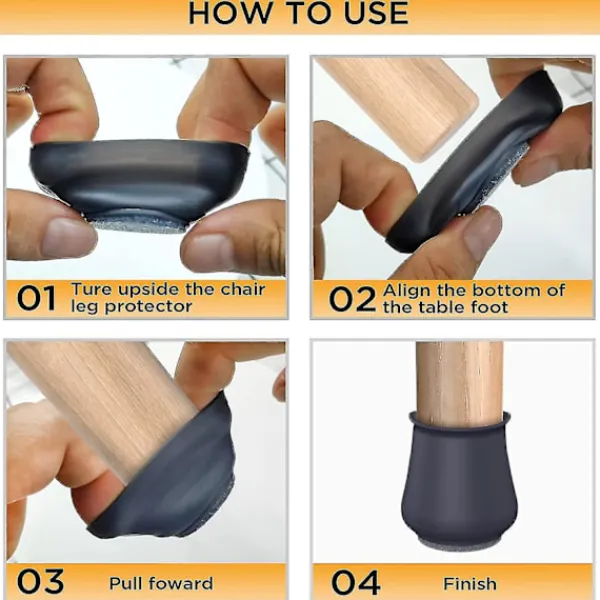 HOW TO USE

01 Ture upside the chair leg protector

02 Align the bottom of the table foot

03 Pull foward

04 Finish