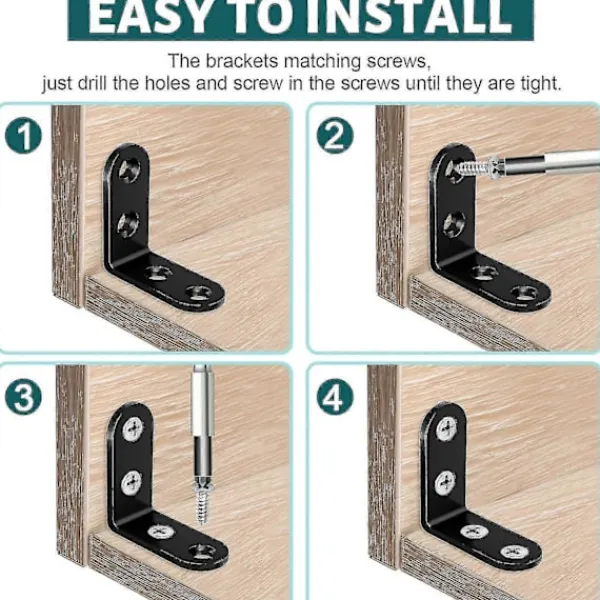 EASY TO INSTALL

The brackets matching screws, just drill the holes and screw in the screws until they are tight.

1

2

3

4